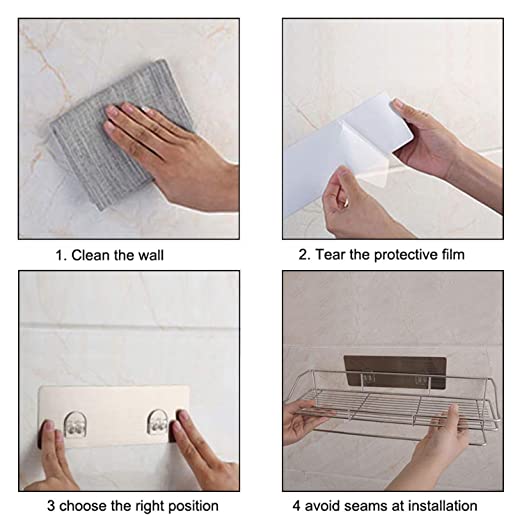 1. Clean the wall

2. Tear the protective film

3 choose the right position

4 avoid seams at installation